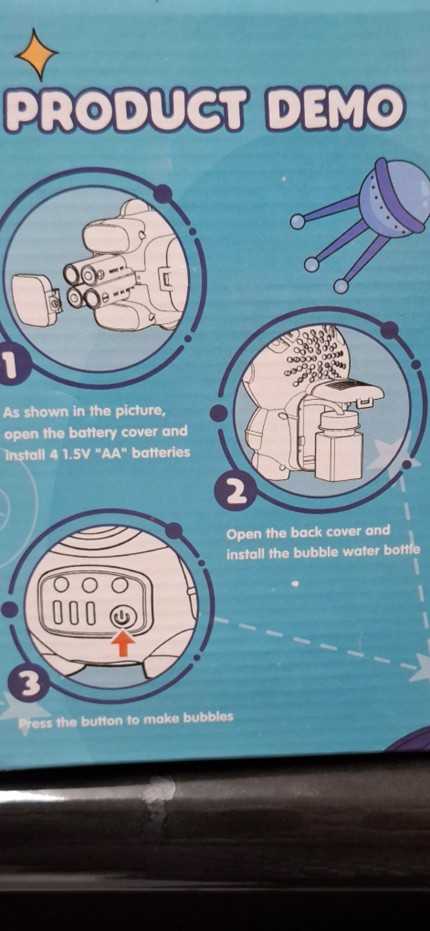 PRODUCT DEMO

1

As shown in the picture, open the battery cover and install 4 1.5V "AA" batteries

2

Open the back cover and install the bubble water bottle

3

Press the button to make bubbles